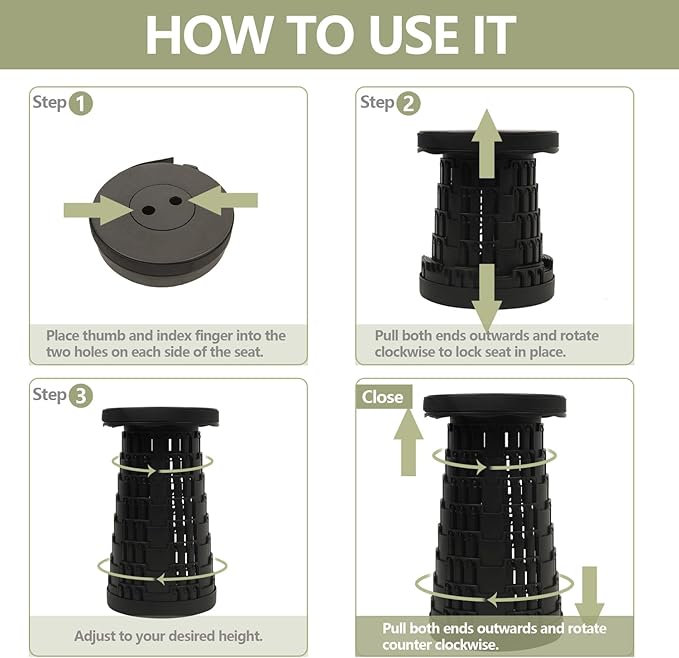 HOW TO USE IT

Step 1

Place thumb and index finger into the two holes on each side of the seat.

Step 2

Pull both ends outwards and rotate clockwise to lock seat in place.

Step 3

Adjust to your desired height.

Close

Pull both ends outwards and rotate counter clockwise.